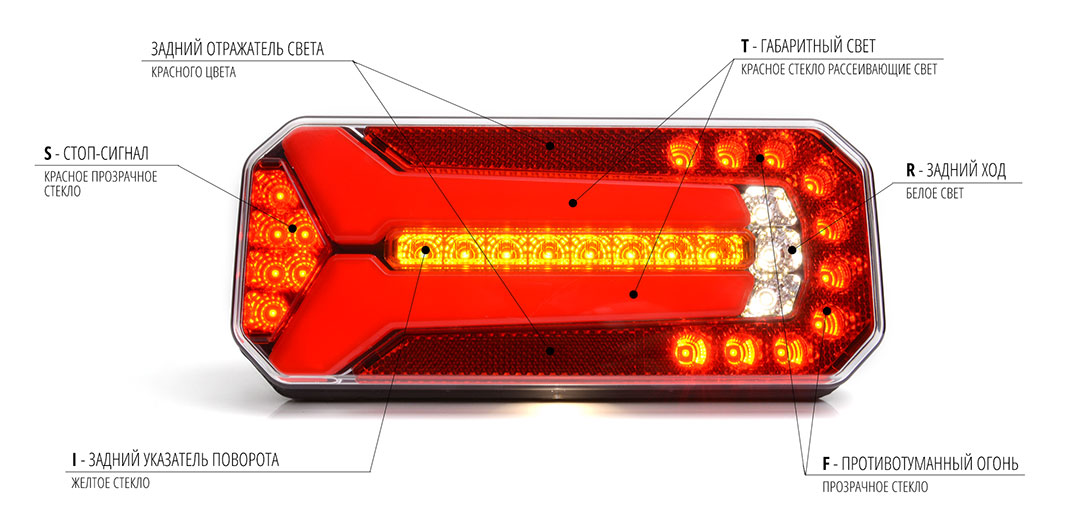 ЗАДНИЙ ОТРАЖАТЕЛЬ СВЕТА
КРАСНОГО ЦВЕТА

T - ГАБАРИТНЫЙ СВЕТ
КРАСНОЕ СТЕКЛО РАССЕИВАЮЩИЕ СВЕТ

S - СТОП-СИГНАЛ
КРАСНОЕ ПРОЗРАЧНОЕ СТЕКЛО

R - ЗАДНИЙ ХОД
БЕЛОЕ СВЕТ

I - ЗАДНИЙ УКАЗАТЕЛЬ ПОВОРОТА
ЖЕЛТОЕ СТЕКЛО

F - ПРОТИВОТУМАННЫЙ ОГОНЬ
ПРОЗРАЧНОЕ СТЕКЛО